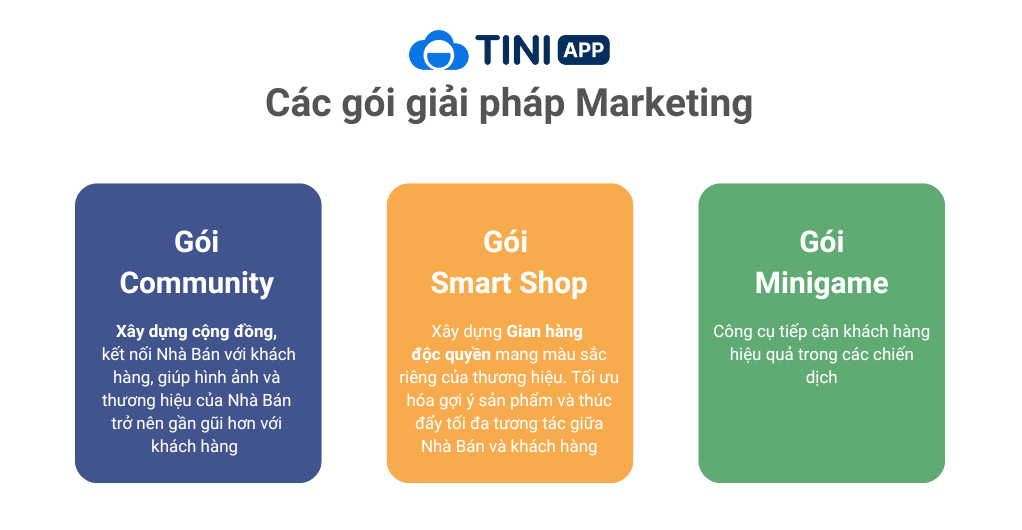 TINI APP

Các gói giải pháp Marketing

Gói Community

Xây dựng cộng đồng, kết nối Nhà Bán với khách hàng, giúp hình ảnh và thương hiệu của Nhà Bán trở nên gần gũi hơn với khách hàng

Gói Smart Shop

Xây dựng Gian hàng độc quyền mang màu sắc riêng của thương hiệu. Tối ưu hóa gợi ý sản phẩm và thúc đẩy tối đa tương tác giữa Nhà Bán và khách hàng

Gói Minigame

Công cụ tiếp cận khách hàng hiệu quả trong các chiến dịch